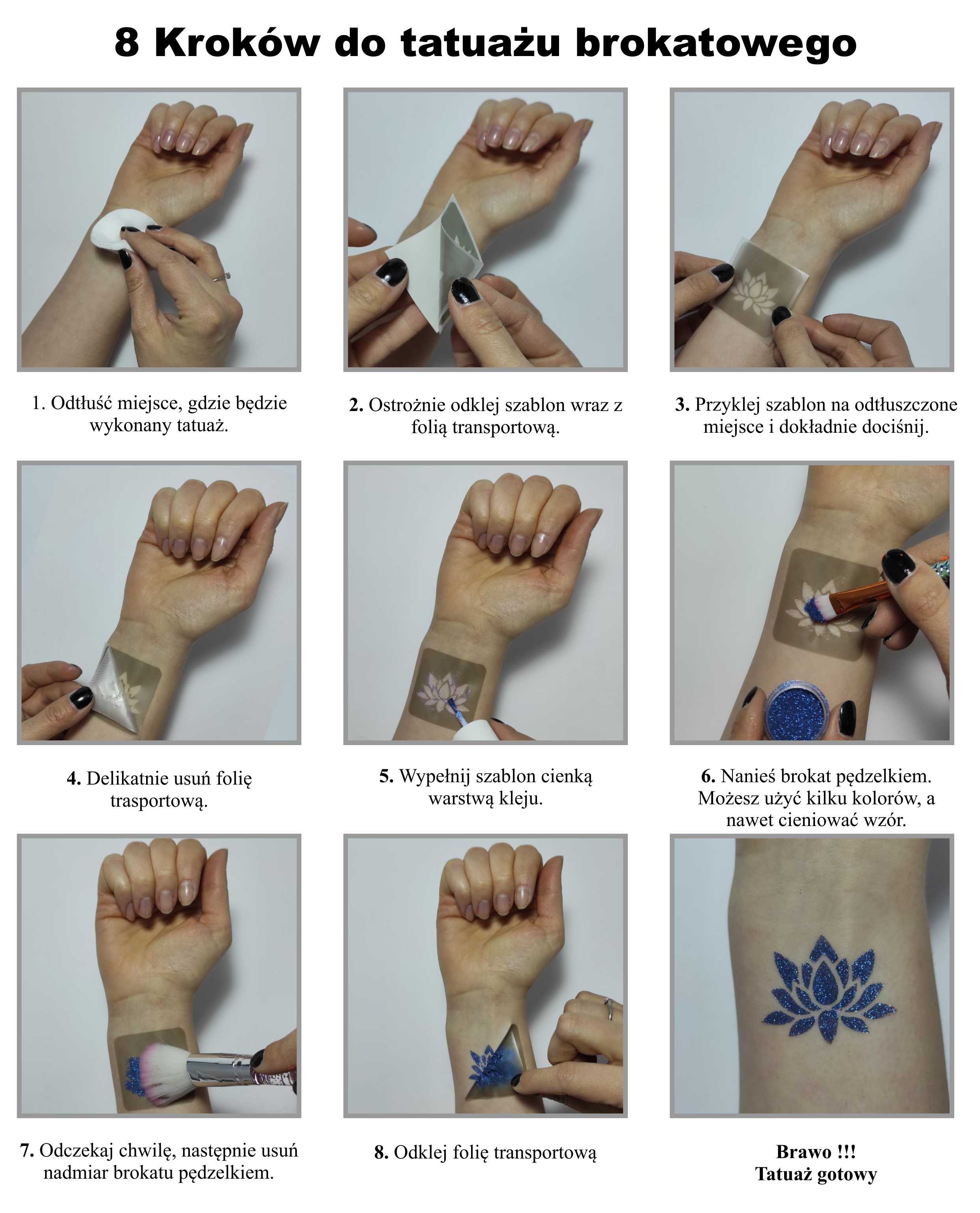 8 Kroków do tatuażu brokatowego

1. Odtłuść miejsce, gdzie będzie wykonany tatuaż.

2. Ostrożnie odklej szablon wraz z folią transportową.

3. Przyklej szablon na odtłuszczone miejsce i dokładnie dociśnij.

4. Delikatnie usuń folię trasportową.

5. Wypełnij szablon cienką warstwą kleju.

6. Nanieś brokat pędzelkiem. Możesz użyć kilku kolorów, a nawet cieniować wzór.

7. Odczekaj chwilę, następnie usuń nadmiar brokatu pędzelkiem.

8. Odklej folię transportową

Brawo !!!
Tatuaż gotowy